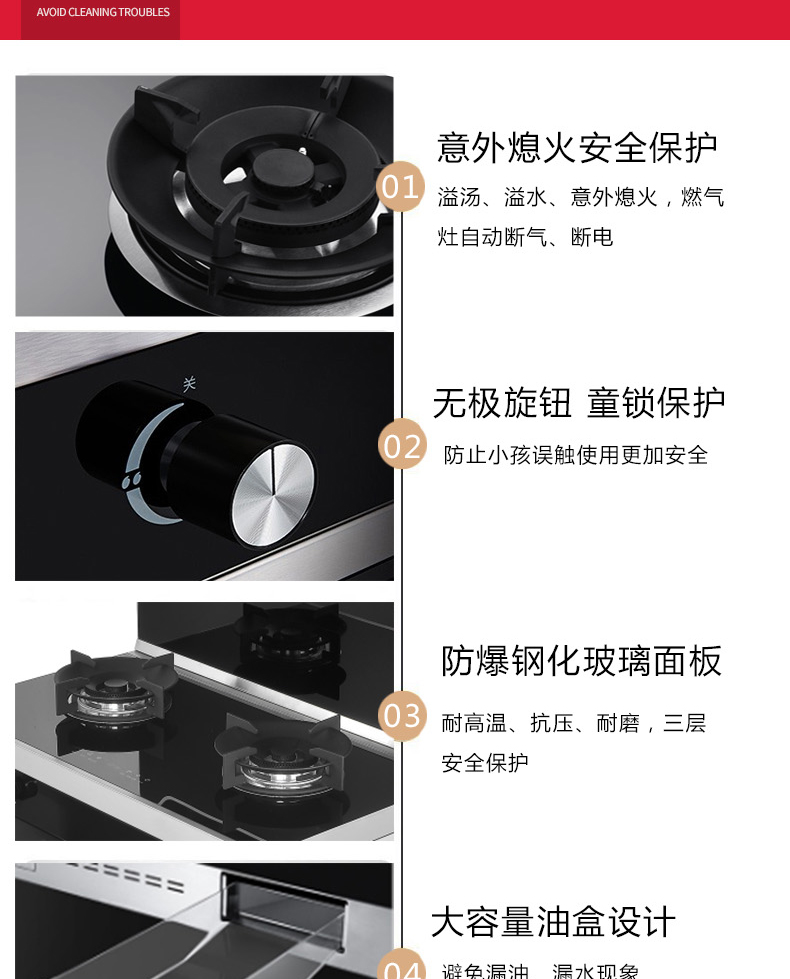 AVOID CLEANING TROUBLES

01
意外熄火安全保护
溢汤、溢水、意外熄火，燃气灶自动断气、断电

关

02
无极旋钮 童锁保护
防止小孩误触使用更加安全

03
防爆钢化玻璃面板
耐高温、抗压、耐磨，三层安全保护

04
大容量油盒设计
避免漏油、漏水现象