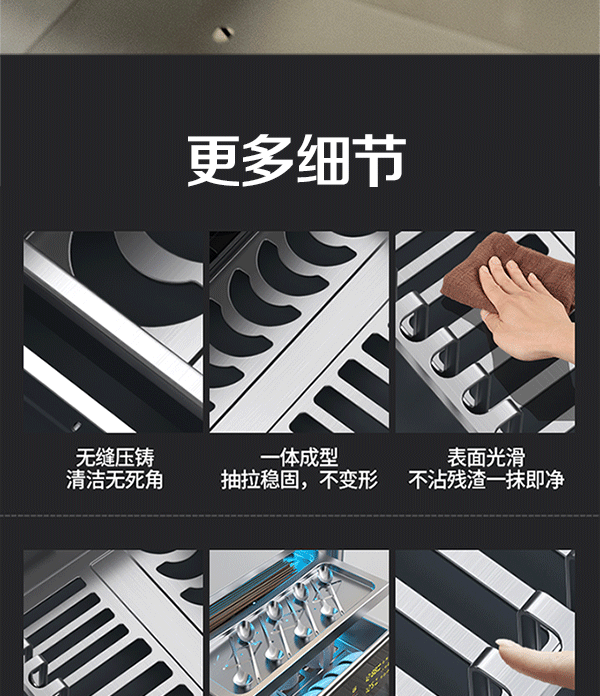 更多细节

无缝压铸
清洁无死角

一体成型
抽拉稳固，不变形

表面光滑
不沾残渣一抹即净